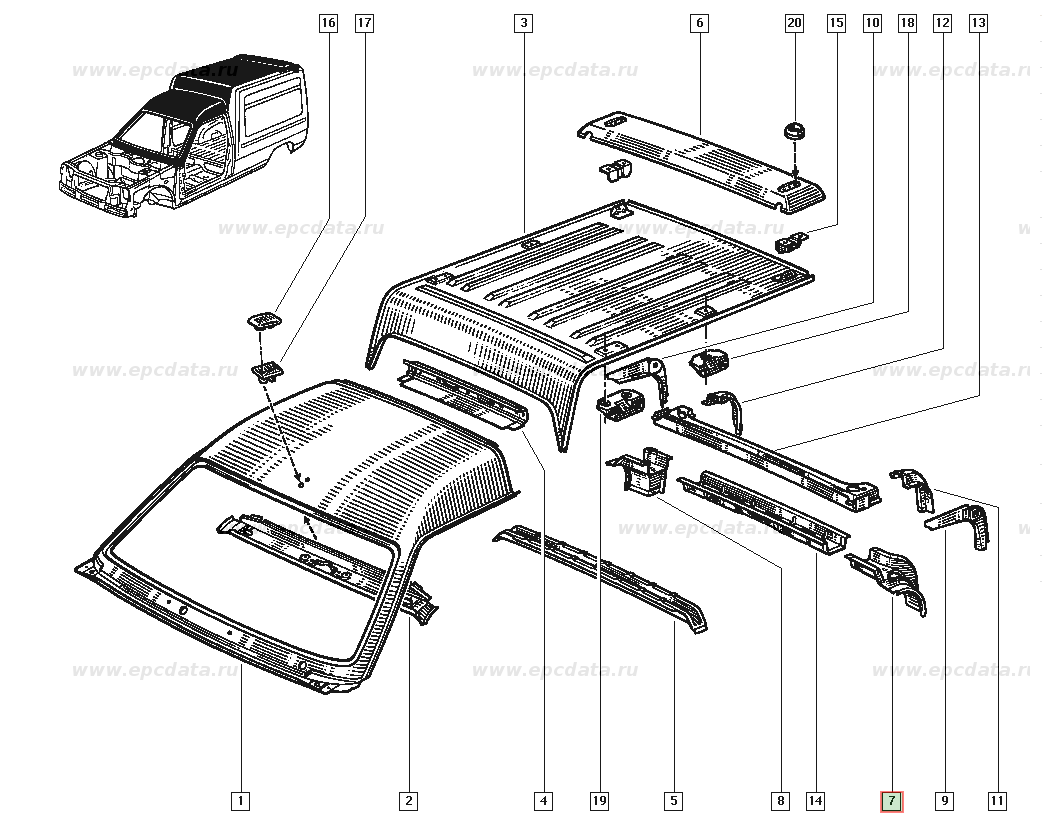 16 17 3 6 20 15 10 18 12 13

www.epcdata.ru www.epcdata.ru www.epcdata.ru

www.epcdata.ru www.epcdata.ru

www.epcdata.ru www.epcdata.ru www.epcdata.ru

www.epcdata.ru

www.epcdata.ru www.epcdata.ru www.epcdata.ru

1 2 4 19 5 8 14 7 9 11