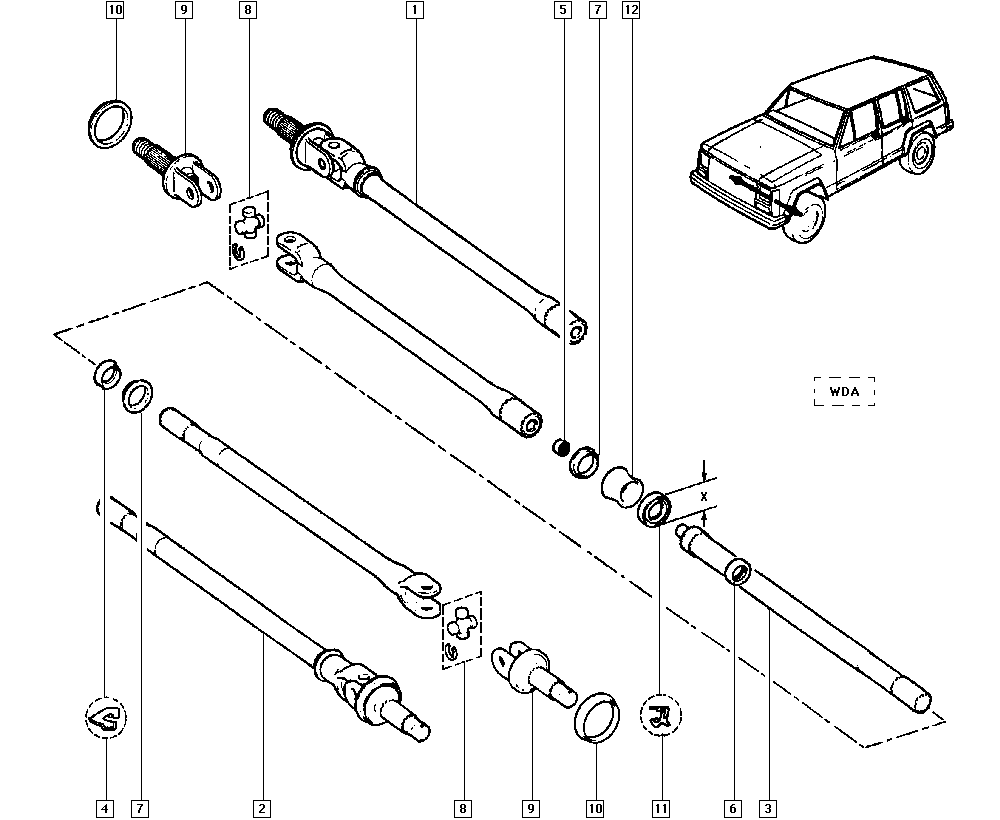 10
9
8
1
5
7
12
WDA
X
4
7
2
8
9
10
11
6
3