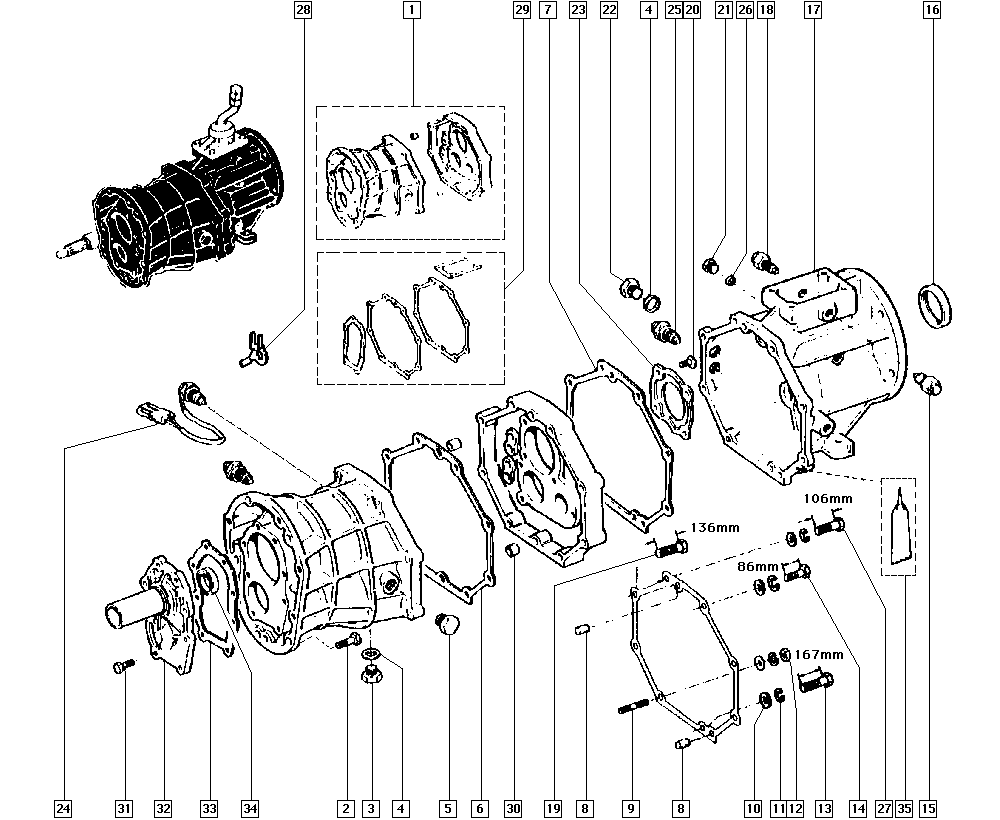 28
1
29
7
23
22
4
25
20
21
26
18
17
16
136mm
106mm
86mm
167mm
24
31
32
33
34
2
3
4
5
6
30
19
8
9
8
10
11
12
13
14
27
35
15