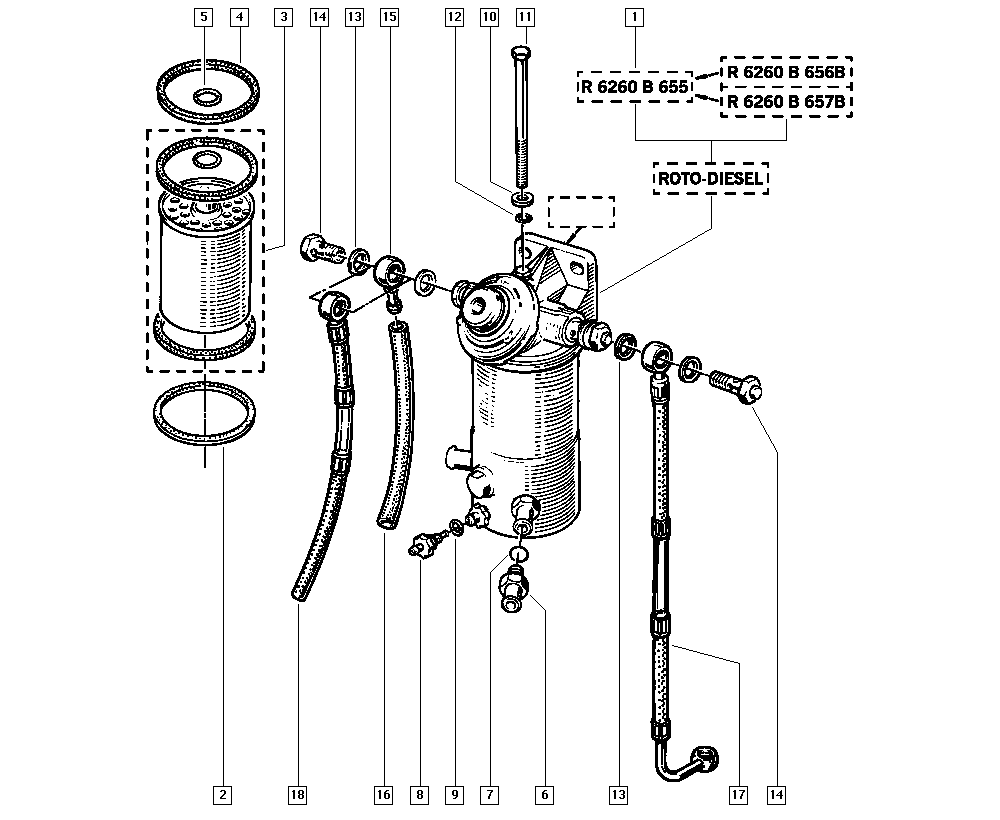 5
4
3
14
13
15
12
10
11
1
R 6260 B 655
R 6260 B 656B
R 6260 B 657B
ROTO-DIESEL
2
18
16
8
9
7
6
13
17
14