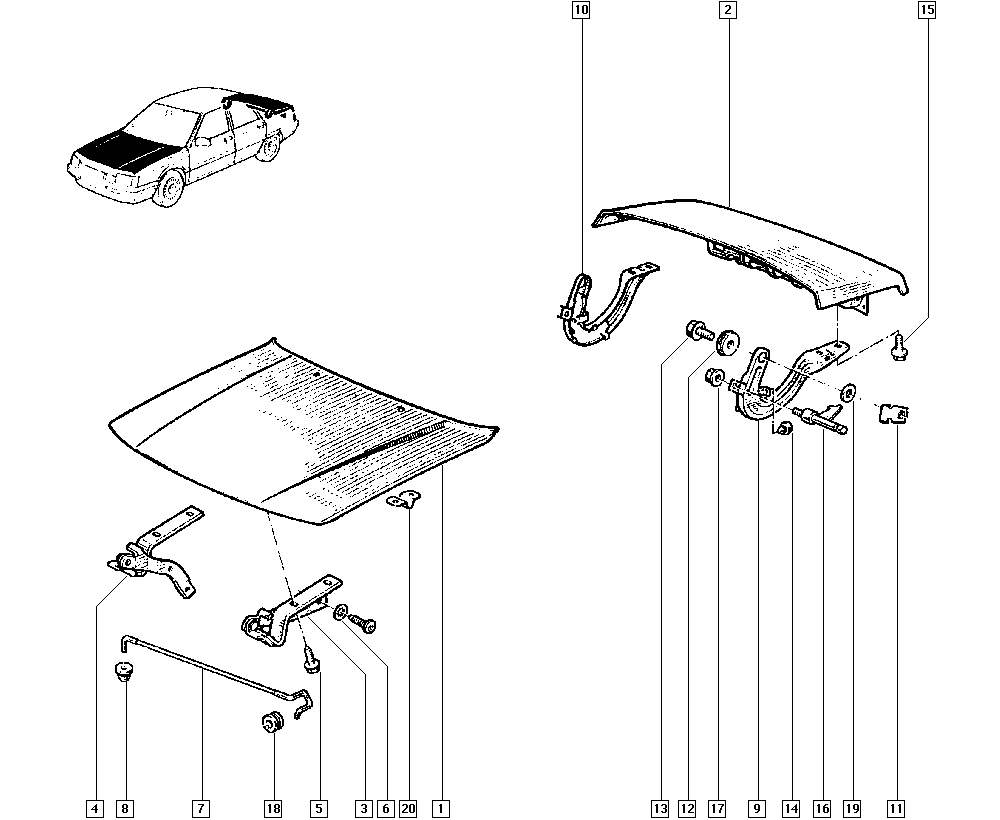 10
2
15
4
8
7
18
5
3
6
20
1
13
12
17
9
14
16
19
11