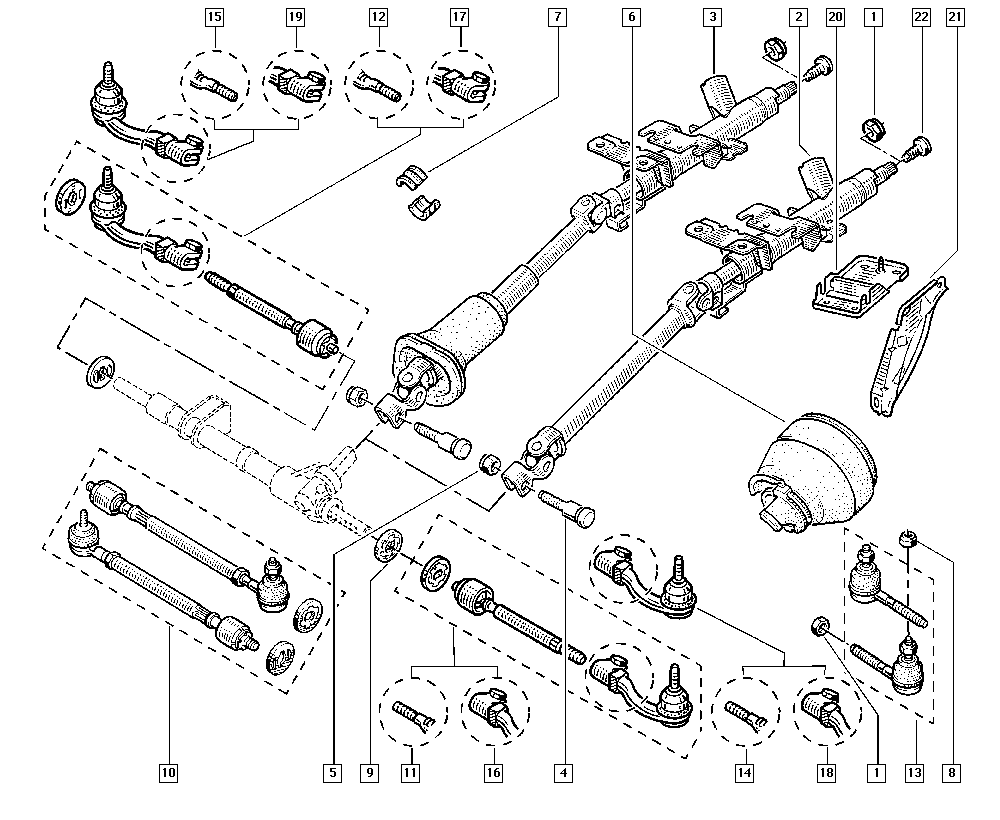 15
19
12
17
7
6
3
2
20
1
22
21
10
5
9
11
16
4
14
18
1
13
8