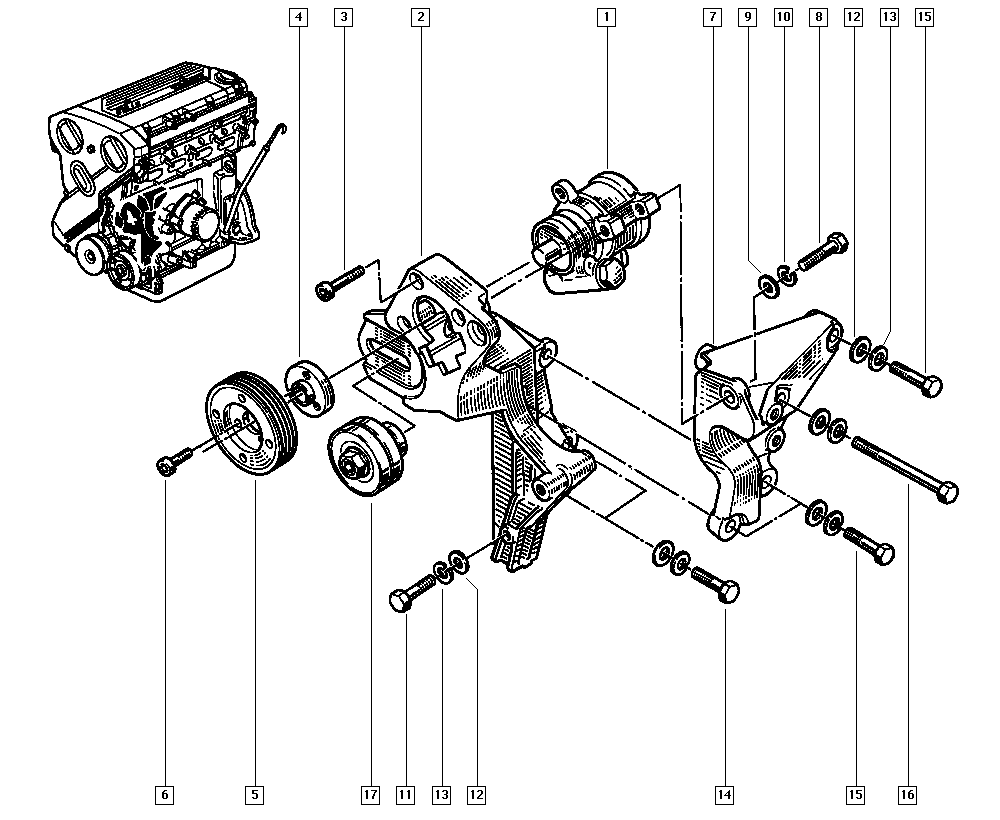 4 3 2 1 7 9 10 8 12 13 15

6 5 17 11 13 12 14 15 16