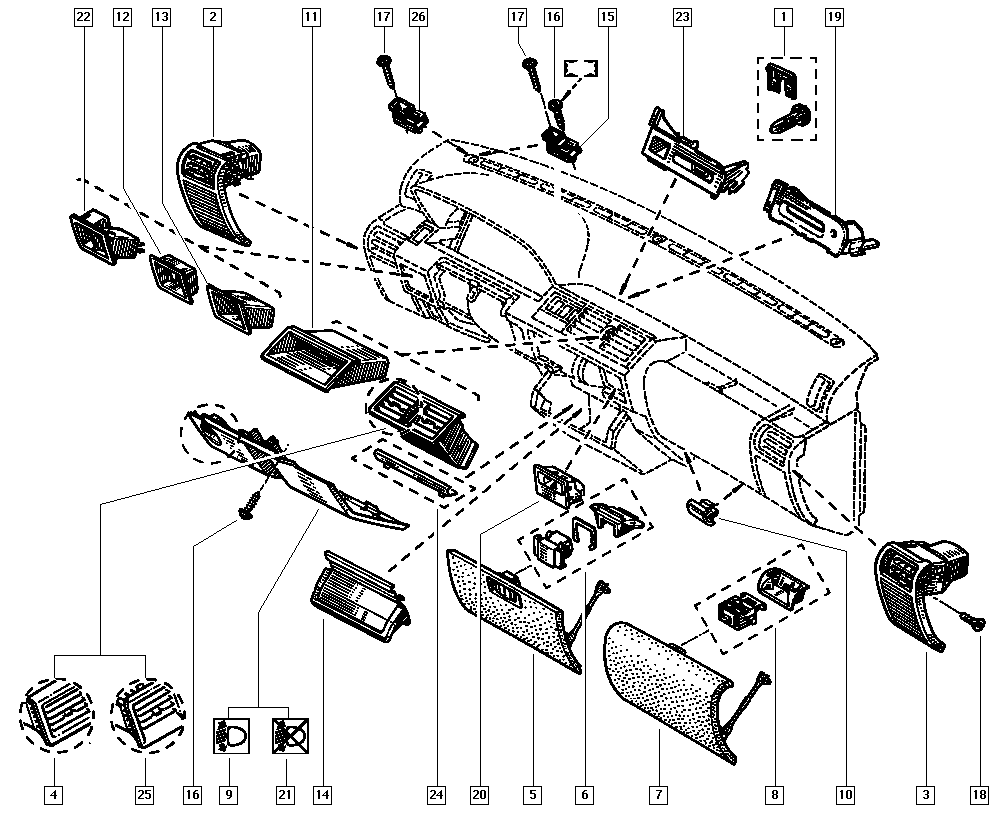 22
12
13
2
11
17
26
17
16
15
23
1
19
4
25
16
9
21
14
24
20
5
6
7
8
10
3
18