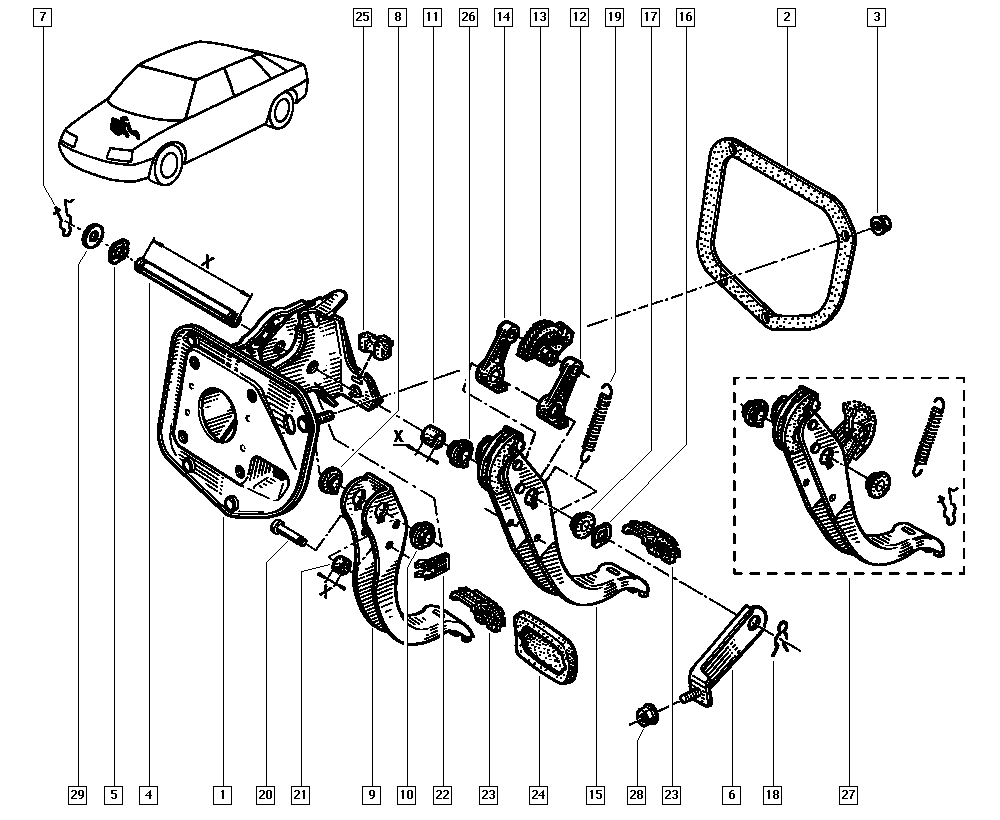 7
25
8
11
26
14
13
12
19
17
16
2
3
X
X
X
29
5
4
1
20
21
9
10
22
23
24
15
28
23
6
18
27