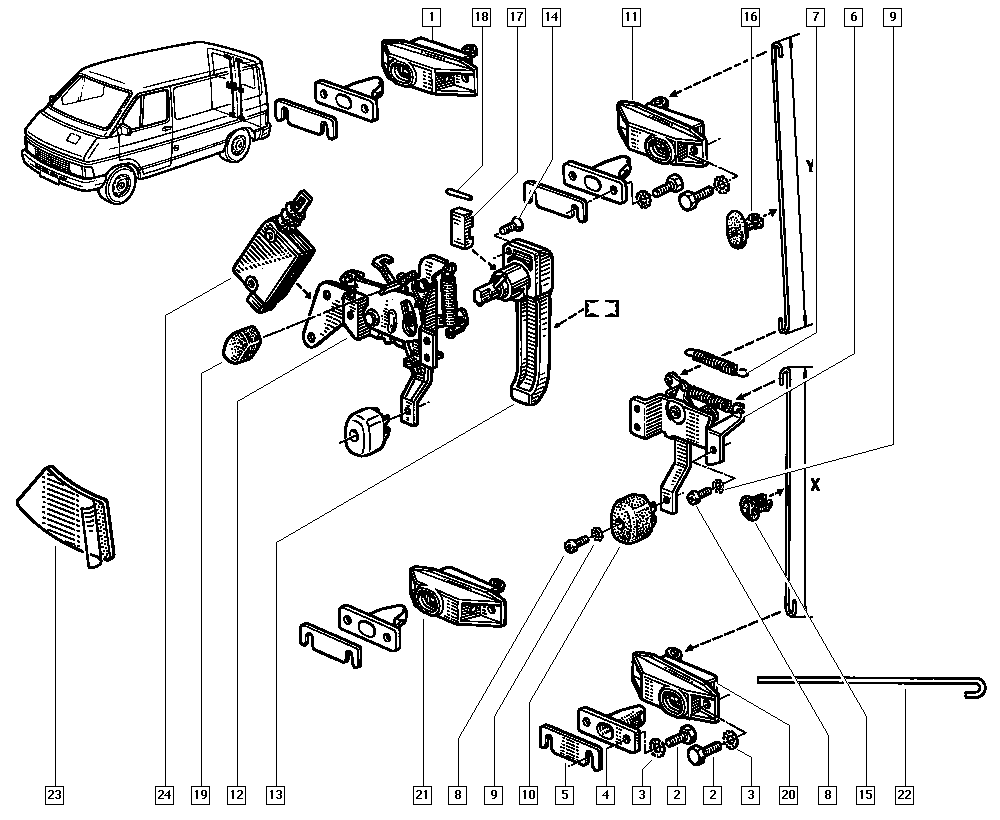 1
18
17
14
11
16
7
6
9
Y
X
23
24
19
12
13
21
8
9
10
5
4
3
2
2
3
20
8
15
22