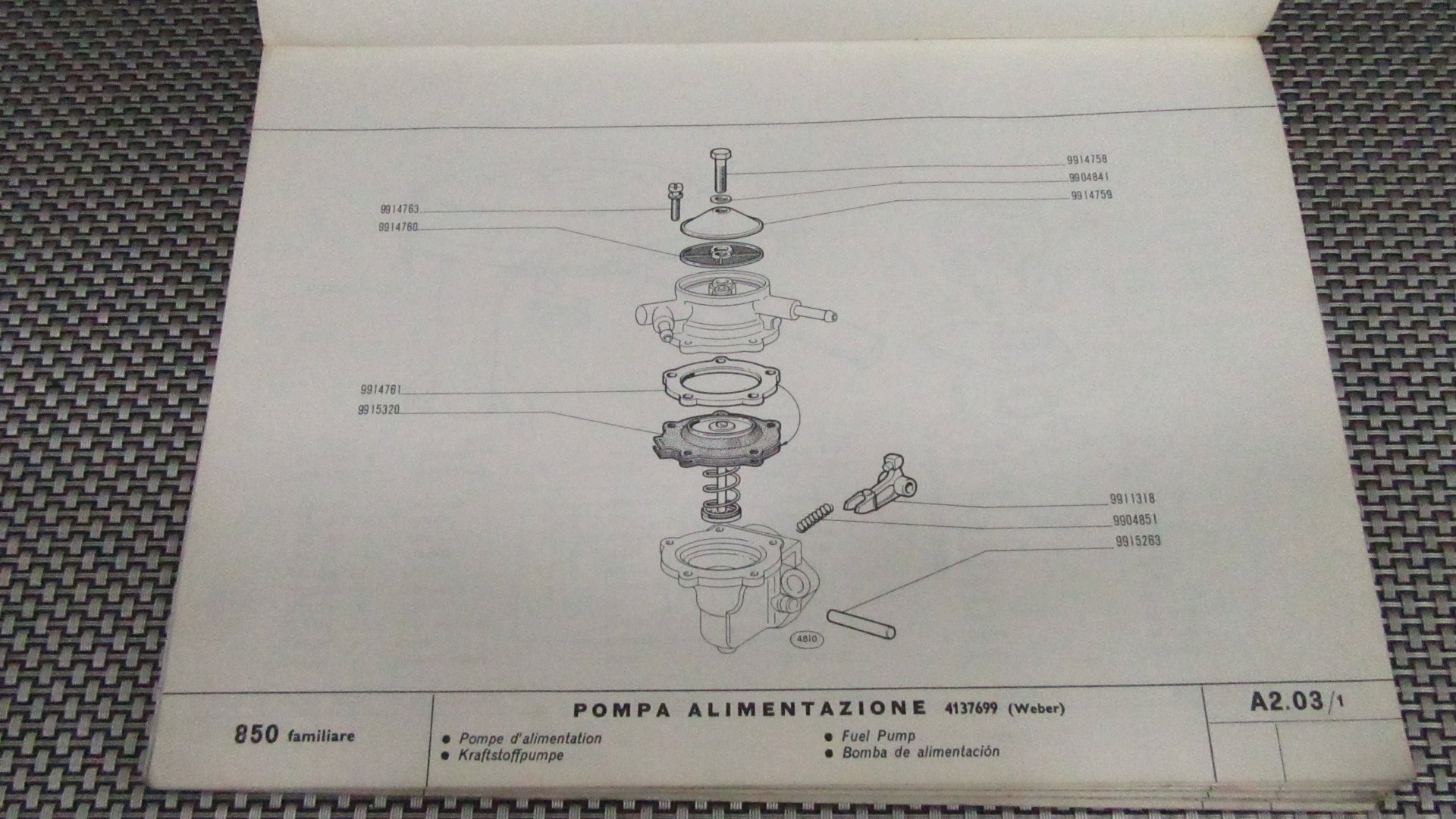 9914758
9904841
9914759
9914763
9914760
9914761
9915320
9911318
9904851
9915263
4810

850 familiare

POMPA ALIMENTAZIONE 4137699 (Weber)

● Pompe d'alimentation
● Kraftstoffpumpe
● Fuel Pump
● Bomba de alimentación

A2.03/1